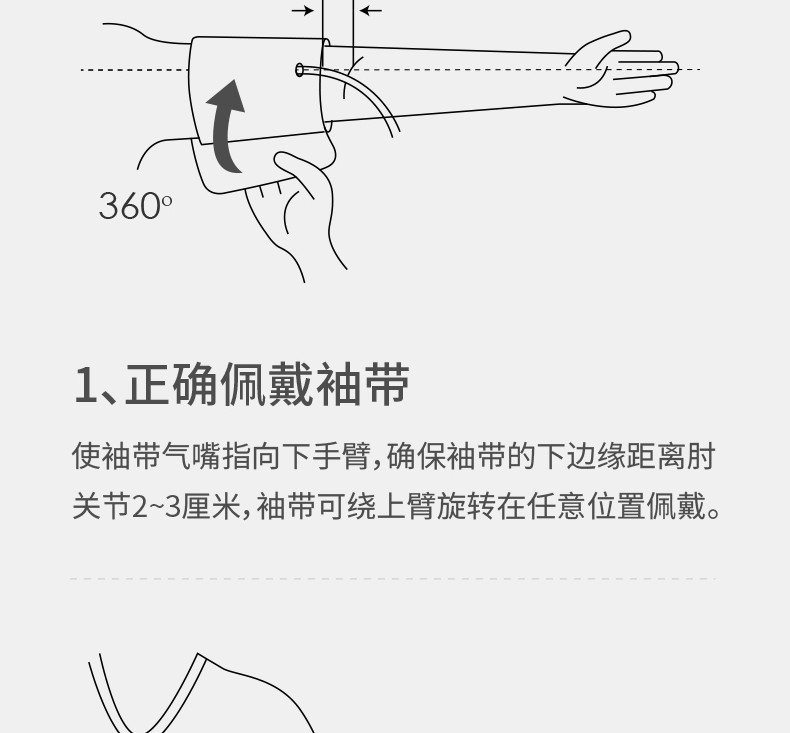 360°

1、正确佩戴袖带

使袖带气嘴指向下手臂，确保袖带的下边缘距离肘关节2~3厘米，袖带可绕上臂旋转在任意位置佩戴。